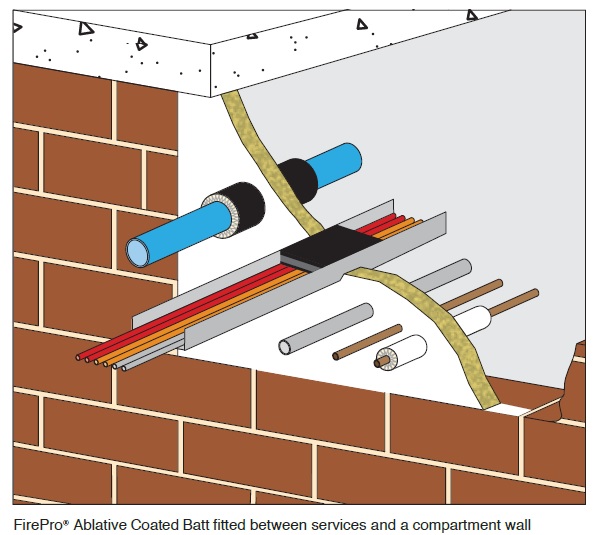 FirePro® Ablative Coated Batt fitted between services and a compartment wall